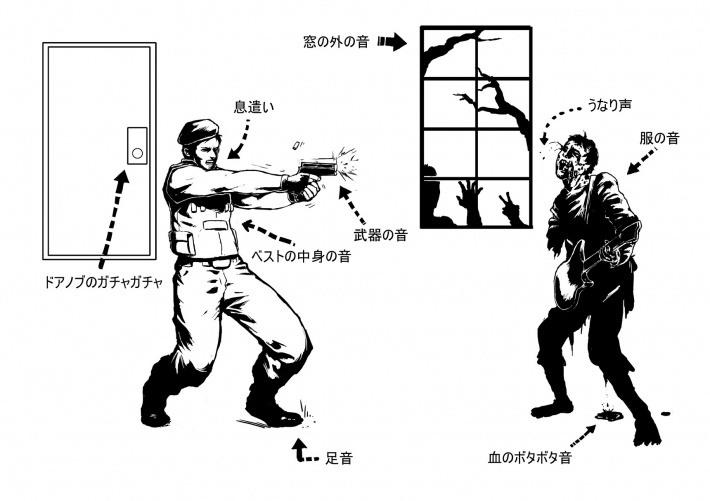 窓の外の音

息遣い

うなり声

服の音

武器の音

ベストの中身の音

ドアノブのガチャガチャ

足音

血のボタボタ音